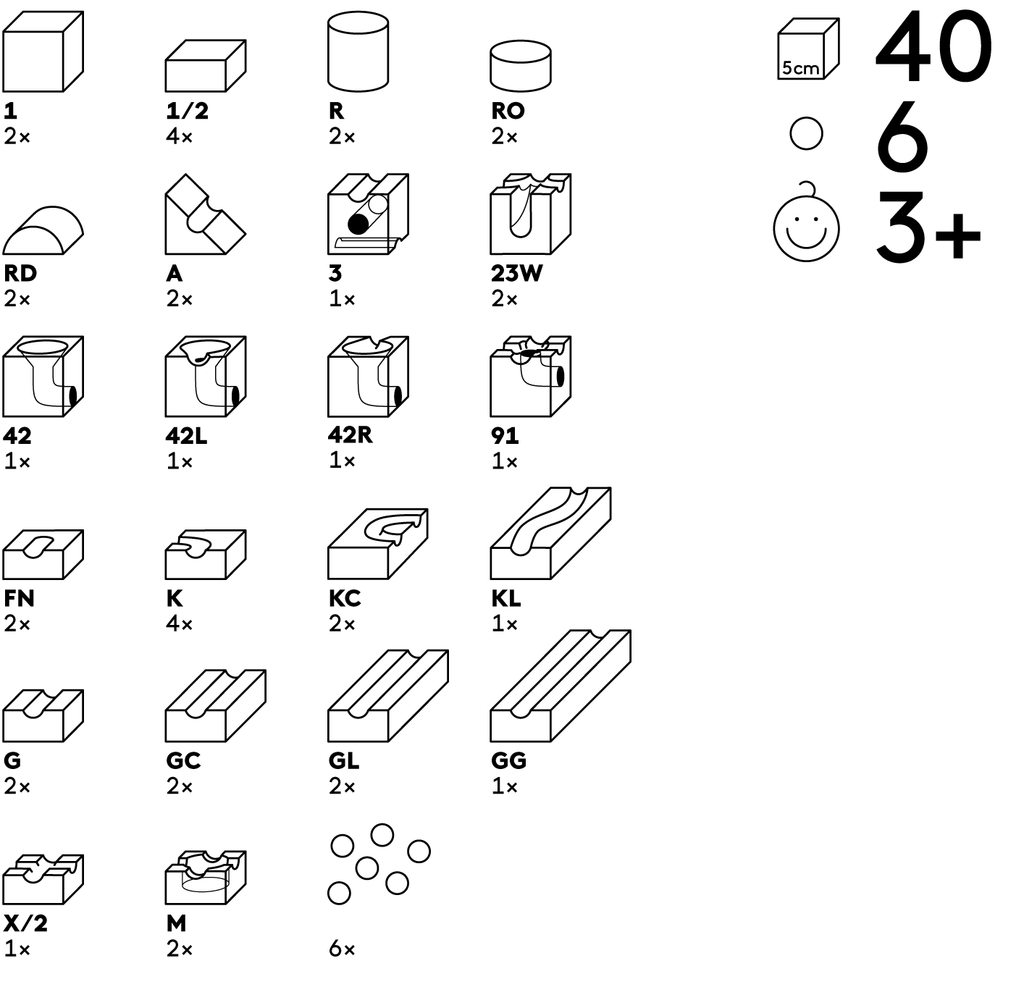 1
2×

1/2
4×

R
2×

RO
2×

RD
2×

A
2×

3
1×

23W
2×

42
1×

42L
1×

42R
1×

91
1×

FN
2×

K
4×

KC
2×

KL
1×

G
2×

GC
2×

GL
2×

GG
1×

X/2
1×

M
2×

6×

5cm 40

6

3+