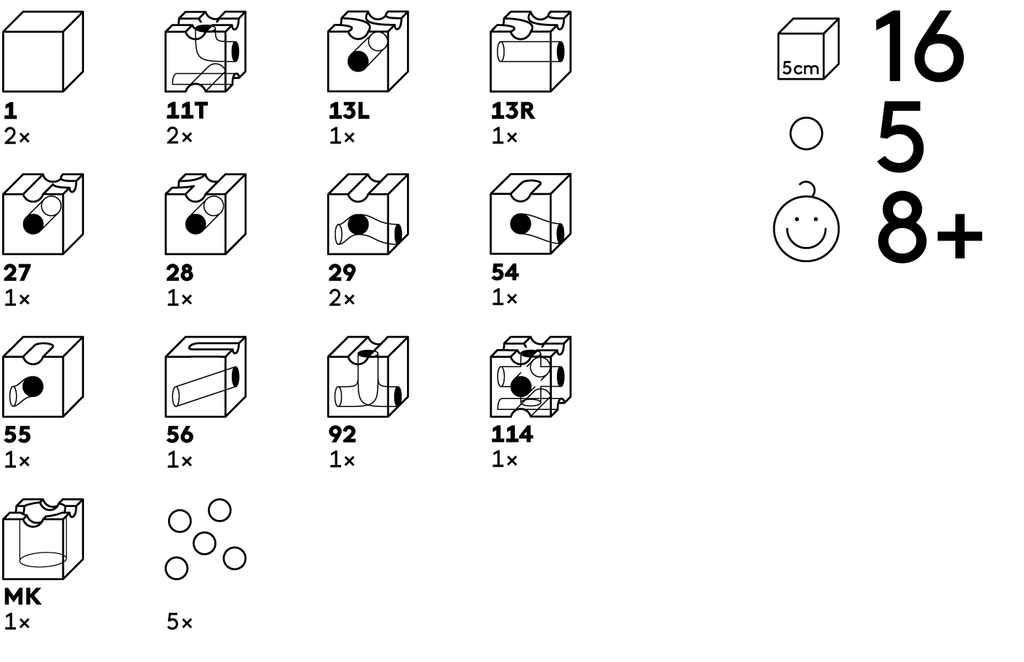 1
2×

11T
2×

13L
1×

13R
1×

27
1×

28
1×

29
2×

54
1×

55
1×

56
1×

92
1×

114
1×

MK
1×

5×

5cm
16

5

8+